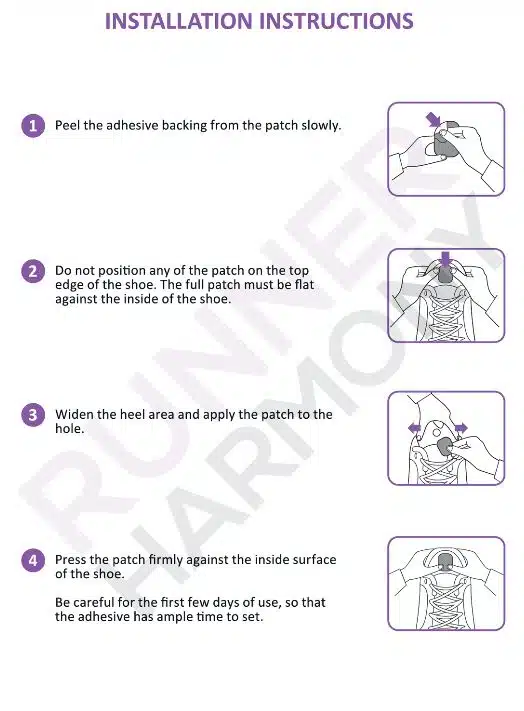 INSTALLATION INSTRUCTIONS

1 Peel the adhesive backing from the patch slowly.

2 Do not position any of the patch on the top edge of the shoe. The full patch must be flat against the inside of the shoe.

3 Widen the heel area and apply the patch to the hole.

4 Press the patch firmly against the inside surface of the shoe.

Be careful for the first few days of use, so that the adhesive has ample time to set.

RUNNER HARMONY